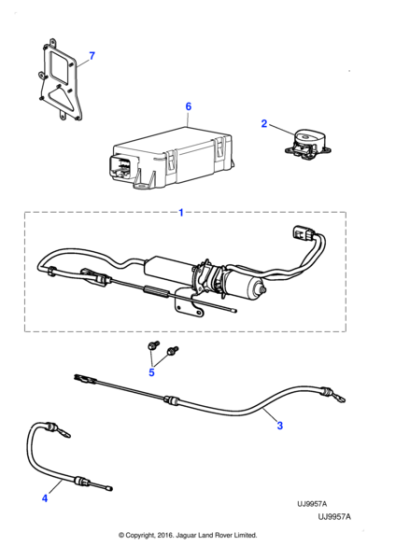 7

6

2

1

5

3

4

UJ9957A

UJ9957A

© Copyright, 2016. Jaguar Land Rover Limited.