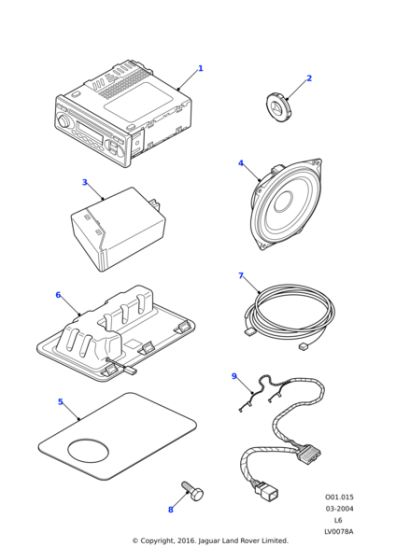 1
2
3
4
6
7
9
5
8
O01.015
03-2004
L6
LV0078A
© Copyright, 2016. Jaguar Land Rover Limited.