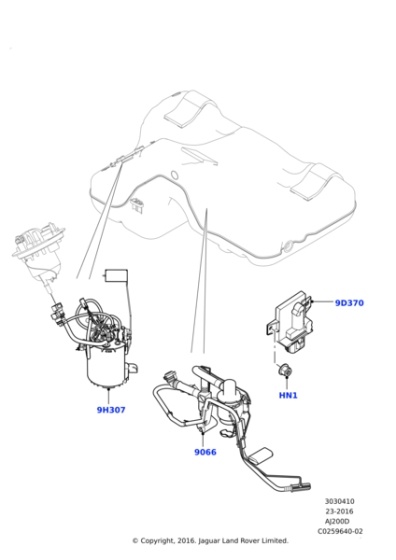 9D370

HN1

9H307

9066

3030410
23-2016
AJ200D
C0259640-02

© Copyright, 2016. Jaguar Land Rover Limited.