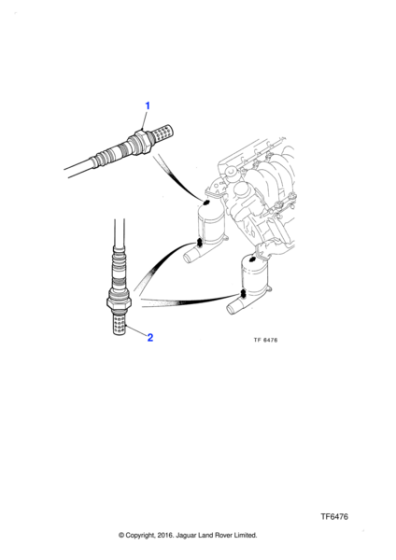 1

2

TF 6476

TF6476

© Copyright, 2016. Jaguar Land Rover Limited.