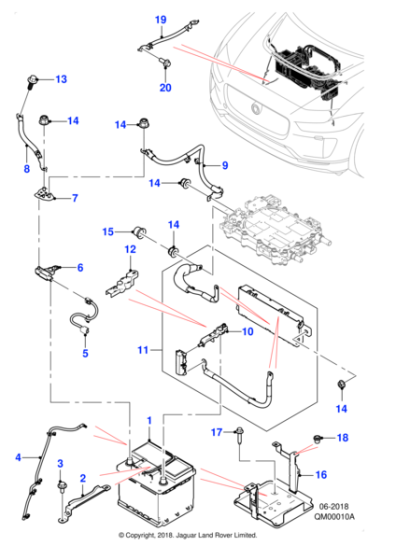 19

20

13

14

14

8

9

14

7

15

14

12

6

10

11

5

14

1

17

18

4

3

2

16

06-2018
QM00010A

© Copyright, 2018. Jaguar Land Rover Limited.