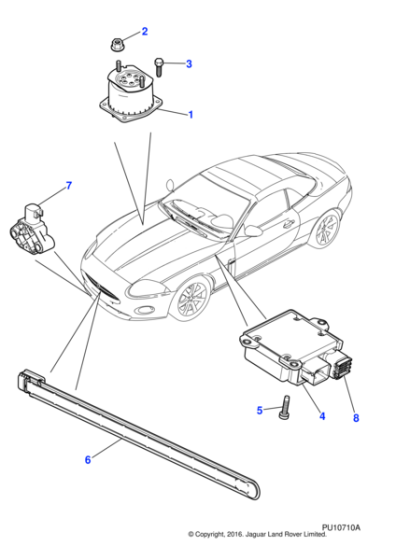 2
3
1
7
5
4
8
6
PU10710A
© Copyright, 2016. Jaguar Land Rover Limited.