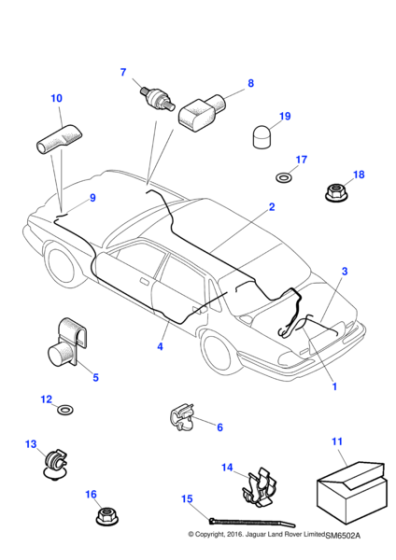 7
8
10
19
17
18
9
2
3
4
5
1
12
6
13
11
14
16
15
© Copyright, 2016. Jaguar Land Rover Limited SM6502A