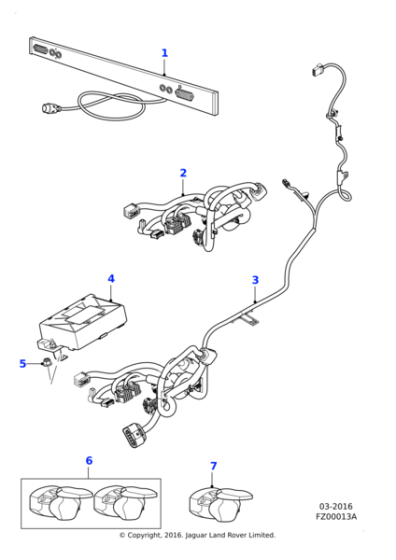 1

2

3

4

5

6

7

03-2016
FZ00013A

© Copyright, 2016. Jaguar Land Rover Limited.