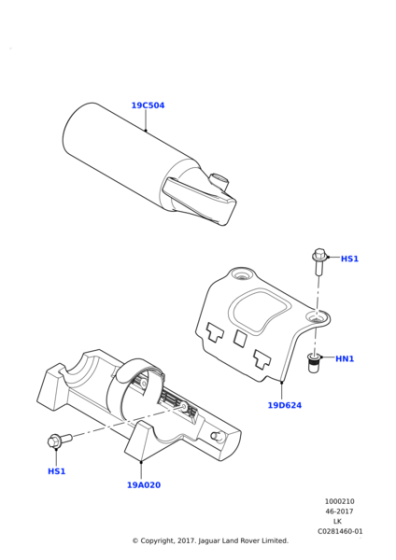 19C504

HS1

HN1

19D624

HS1

19A020

1000210
46-2017
LK
C0281460-01

© Copyright, 2017. Jaguar Land Rover Limited.