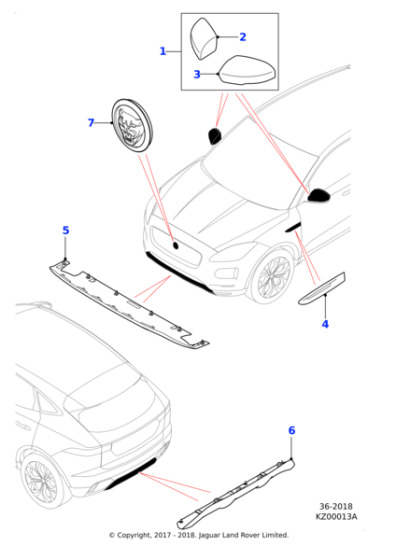 1
2
3
7
5
4
6
36-2018
KZ00013A
© Copyright, 2017 - 2018. Jaguar Land Rover Limited.