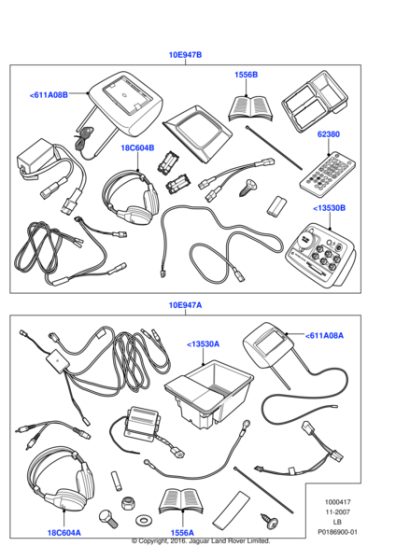 10E947B

<611A08B

1556B

62380

18C604B

<13530B

10E947A

<13530A

<611A08A

18C604A

1556A

1000417
11-2007
LB
P0186900-01

© Copyright, 2016. Jaguar Land Rover Limited.