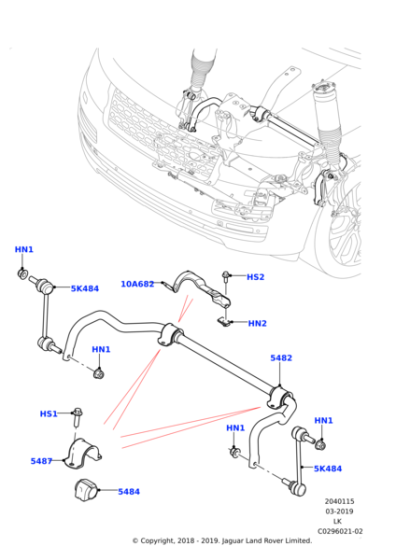 HN1
5K484
10A682
HS2
HN2
HN1
5482
HS1
HN1
HN1
5487
5K484
5484
2040115
03-2019
LK
C0296021-02
© Copyright, 2018 - 2019. Jaguar Land Rover Limited.