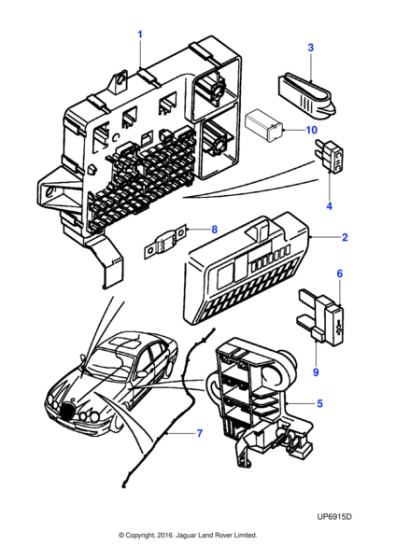 1
3
10
4
8
2
6
9
5
7
UP6915D
© Copyright, 2016. Jaguar Land Rover Limited.