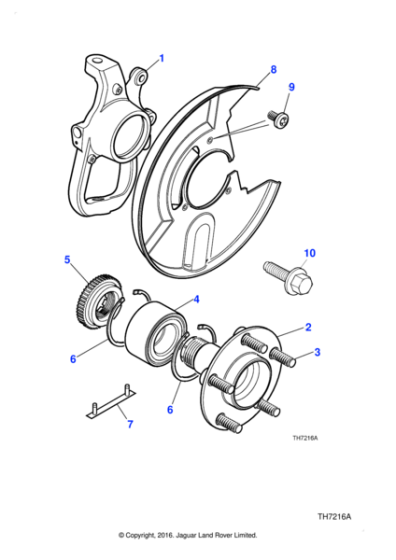 1
8
9
10
5
4
2
3
6
6
7
TH7216A
TH7216A
© Copyright, 2016. Jaguar Land Rover Limited.