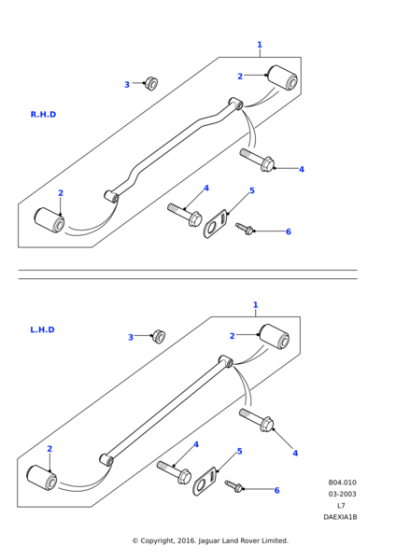 1

2

3

R.H.D

4

2

4

5

6

1

L.H.D

3

2

4

2

4

5

6

B04.010
03-2003
L7
DAEXIA1B

© Copyright, 2016. Jaguar Land Rover Limited.