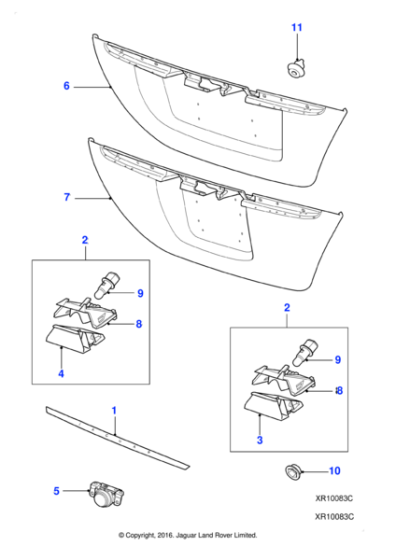 11

6

7

2

9

8

4

2

9

8

3

1

10

5

XR10083C

XR10083C

© Copyright, 2016. Jaguar Land Rover Limited.