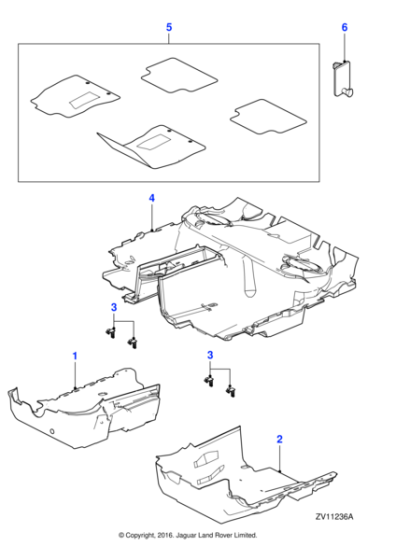 5

6

4

3

1

3

2

ZV11236A

© Copyright, 2016. Jaguar Land Rover Limited.