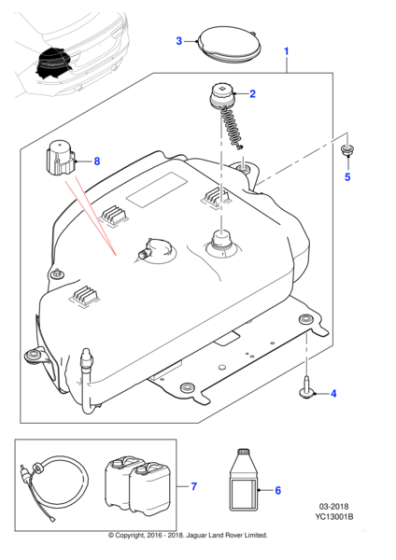 3
1
2
8
5
4
7
6
03-2018
YC13001B
© Copyright, 2016 - 2018. Jaguar Land Rover Limited.