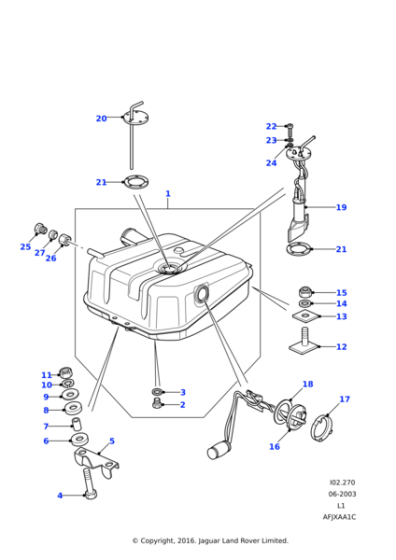 20
22
23
24
21
1
19
25
27
26
21
15
14
13
12
11
10
9
8
7
6
5
4
3
2
18
17
16

I02.270
06-2003
L1
AFJXAA1C

© Copyright, 2016. Jaguar Land Rover Limited.