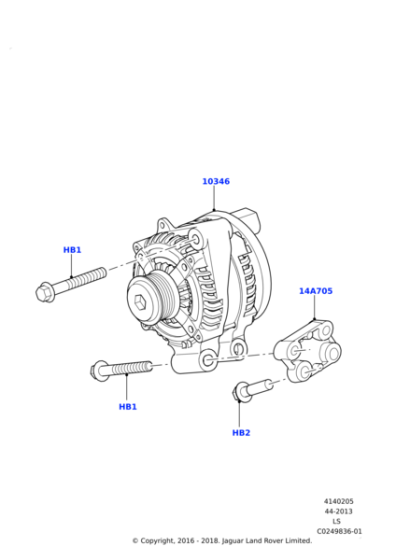 10346

HB1

14A705

HB1

HB2

4140205
44-2013
LS
C0249836-01

© Copyright, 2016 - 2018. Jaguar Land Rover Limited.