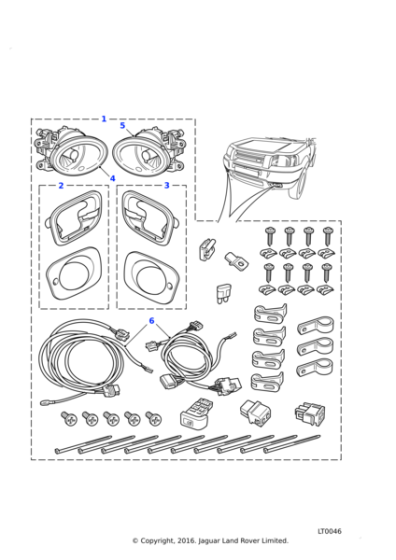 1
5
4
2
3
6
LT0046
© Copyright, 2016. Jaguar Land Rover Limited.