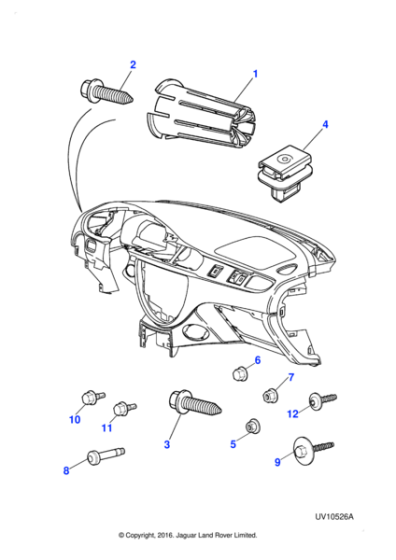 2
1
4
6
7
10
11
3
12
5
8
9
UV10526A
© Copyright, 2016. Jaguar Land Rover Limited.