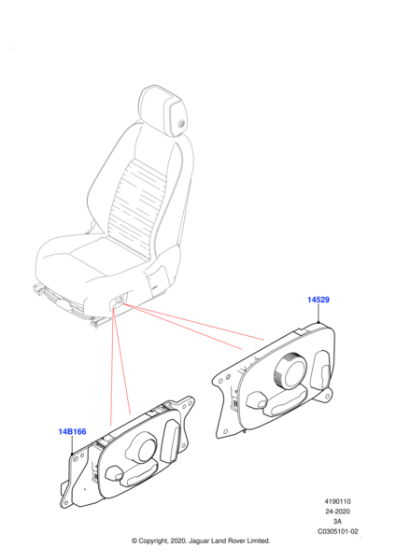 14529

14B166

4190110
24-2020
3A
C0305101-02

© Copyright, 2020. Jaguar Land Rover Limited.