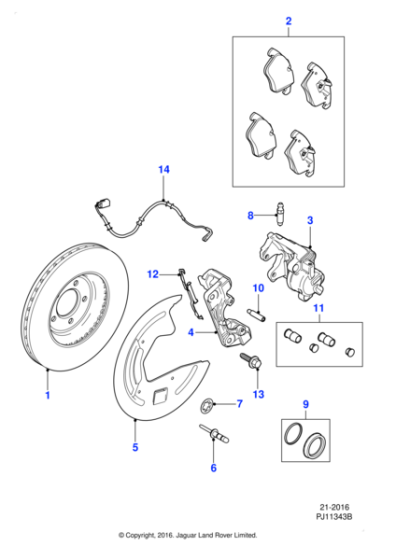 2

14

8

3

12

10

11

4

13

1

7

9

5

6

21-2016
PJ11343B

© Copyright, 2016. Jaguar Land Rover Limited.