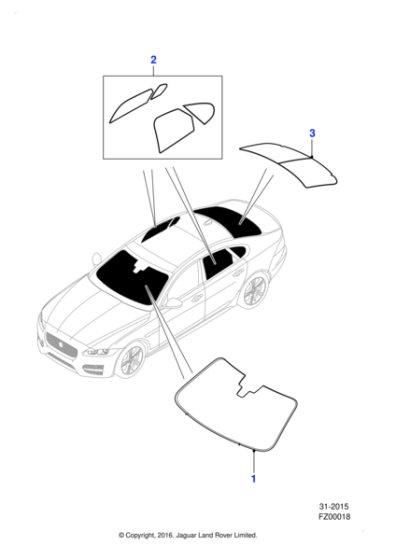 2

3

1

31-2015
FZ00018

© Copyright, 2016. Jaguar Land Rover Limited.