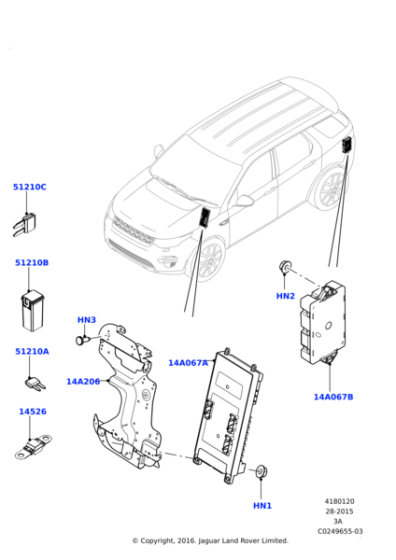 51210C

51210B

51210A

14526

HN3

14A206

14A067A

HN2

14A067B

HN1

4180120
28-2015
3A
C0249655-03

© Copyright, 2016. Jaguar Land Rover Limited.