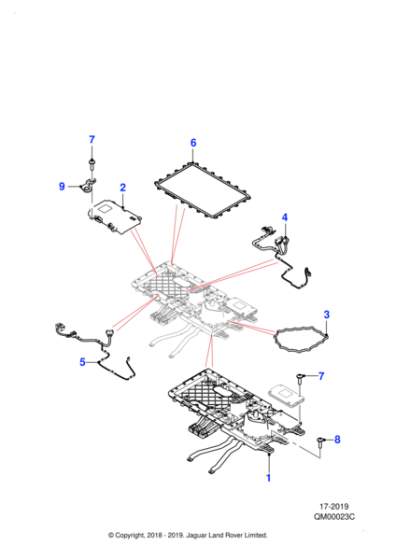 7
6
9
2
4
3
5
7
8
1
17-2019
QM00023C
© Copyright, 2018 - 2019. Jaguar Land Rover Limited.