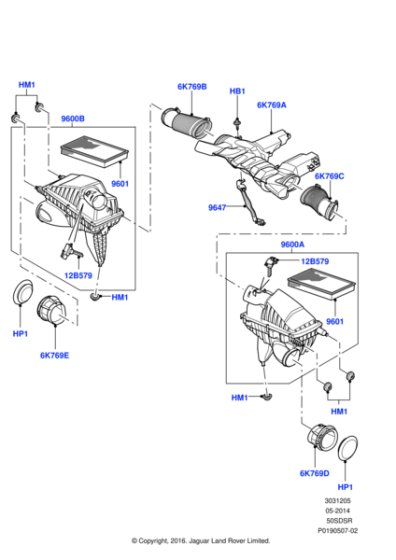 HM1
9600B
9601
12B579
HM1
HP1
6K769E
6K769B
HB1
6K769A
6K769C
9647
9600A
12B579
9601
HM1
HM1
6K769D
HP1
3031205
05-2014
50SDSR
P0190507-02
© Copyright, 2016. Jaguar Land Rover Limited.