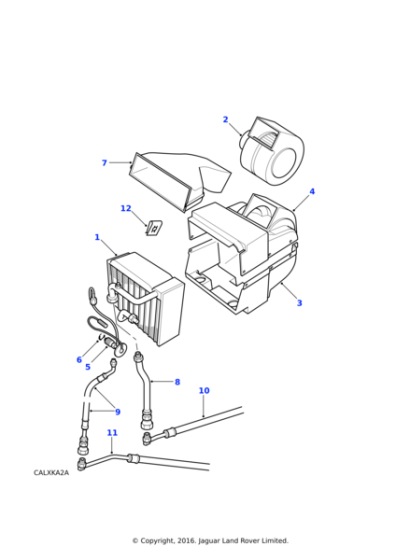 2

7

4

12

1

3

6

5

8

10

9

11

CALXKA2A

© Copyright, 2016. Jaguar Land Rover Limited.