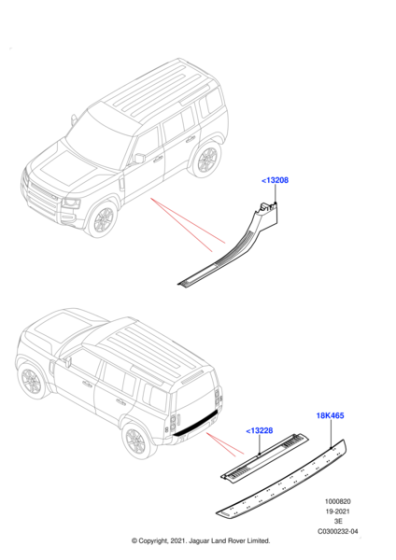 <13208

<13228

18K465

1000820
19-2021
3E
C0300232-04

© Copyright, 2021. Jaguar Land Rover Limited.