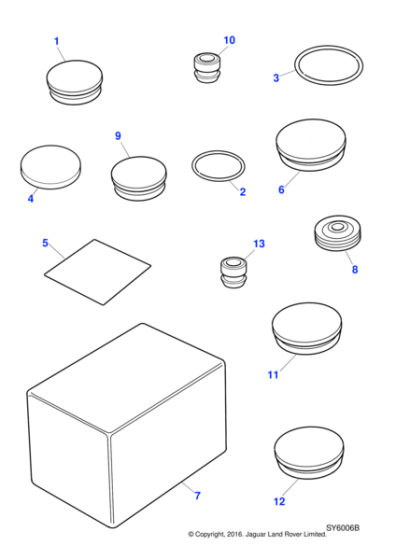 1
10
3
9
4
2
6
5
13
8
11
7
12
SY6006B
© Copyright, 2016. Jaguar Land Rover Limited.