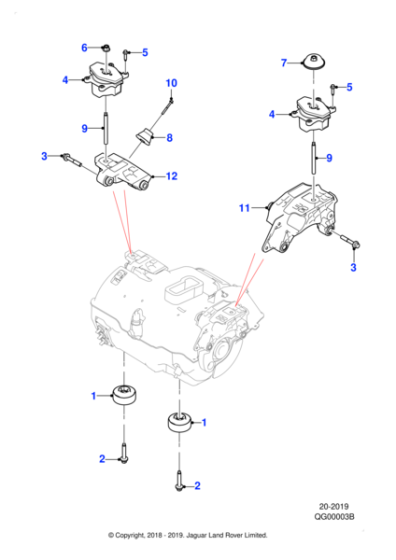 6
5
4
10
9
8
3
12
7
5
4
9
11
3
1
1
2
2

20-2019
QG00003B

© Copyright, 2018 - 2019. Jaguar Land Rover Limited.