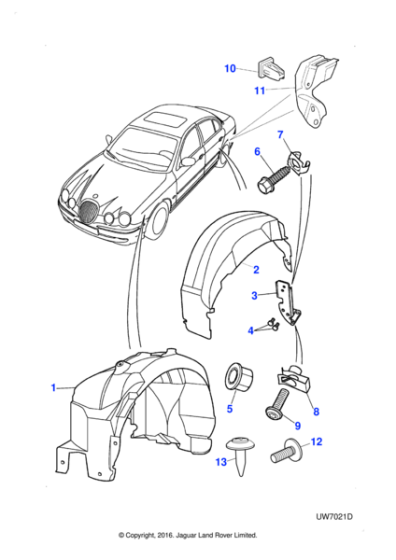 10
11
7
6
2
3
4
1
5
8
9
12
13
UW7021D
© Copyright, 2016. Jaguar Land Rover Limited.