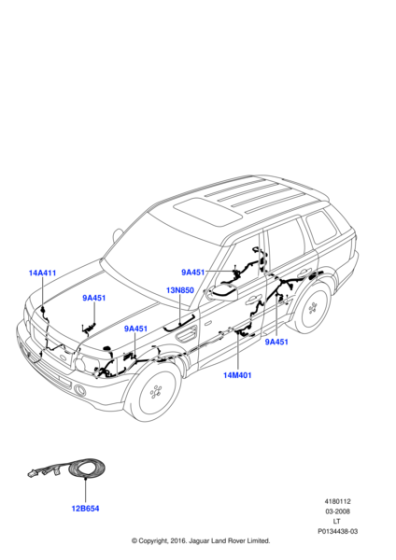 14A411
9A451
9A451
13N850
9A451
9A451
14M401
12B654

4180112
03-2008
LT
P0134438-03

© Copyright, 2016. Jaguar Land Rover Limited.