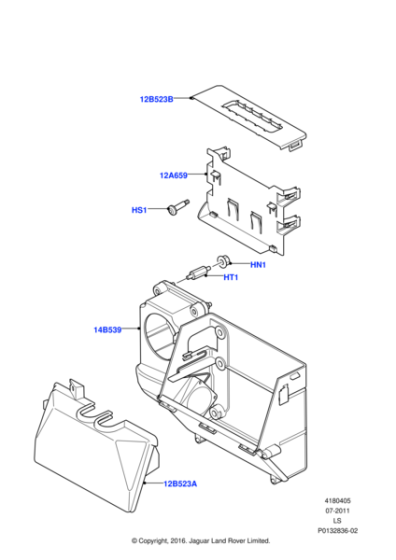 12B523B

12A659

HS1

HN1

HT1

14B539

12B523A

4180405
07-2011
LS
P0132836-02

© Copyright, 2016. Jaguar Land Rover Limited.