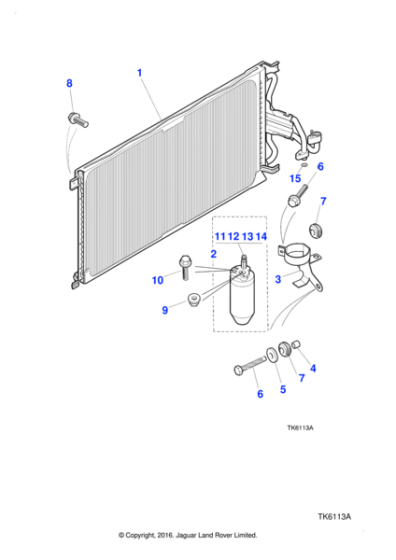 8
1
15
6
7
11 12 13 14
2
10
3
9
4
7
5
6
TK6113A

TK6113A

© Copyright, 2016. Jaguar Land Rover Limited.