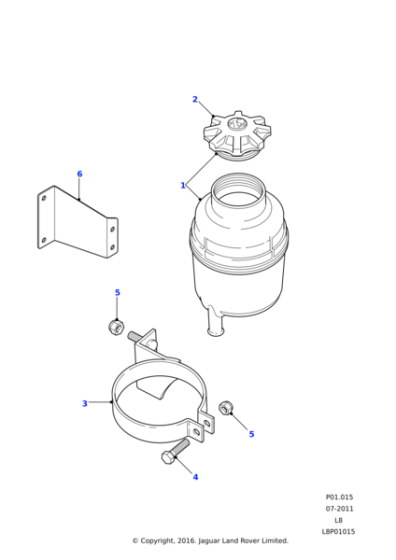 2

6

1

5

3

5

4

P01.015
07-2011
L8
L8P01015

© Copyright, 2016. Jaguar Land Rover Limited.