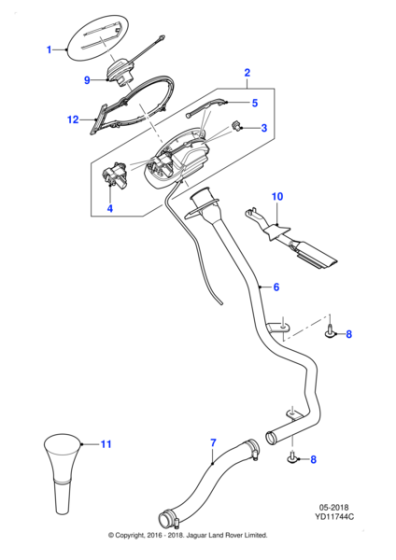 1
9
12
2
5
3
4
10
6
8
11
7
8
05-2018
YD11744C
© Copyright, 2016 - 2018. Jaguar Land Rover Limited.