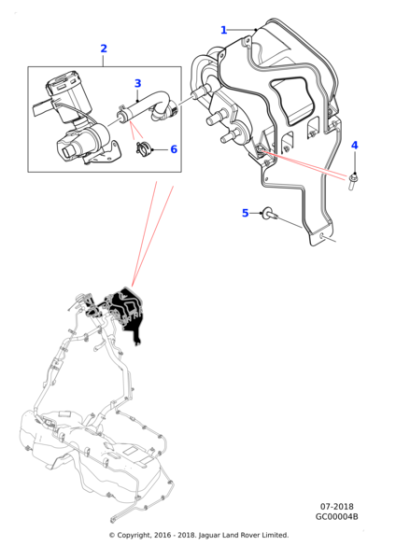 1

2

3

6

4

5

07-2018
GC00004B

© Copyright, 2016 - 2018. Jaguar Land Rover Limited.