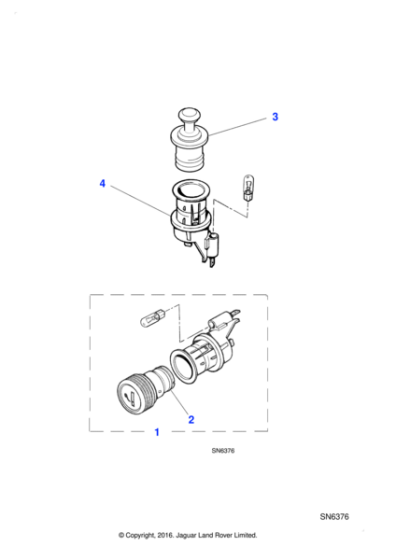 3

4

2

1

SN6376

SN6376

© Copyright, 2016. Jaguar Land Rover Limited.