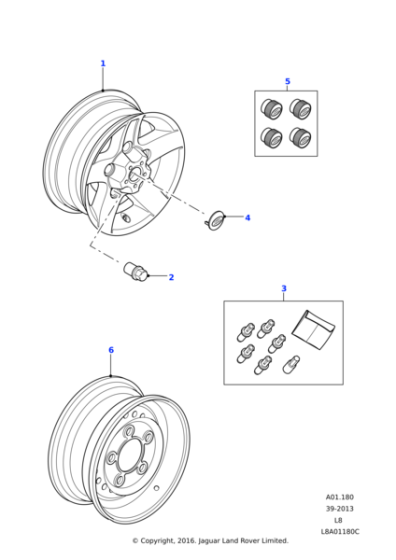 1

5

4

2

3

6

A01.180
39-2013
L8
L8A01180C

© Copyright, 2016. Jaguar Land Rover Limited.