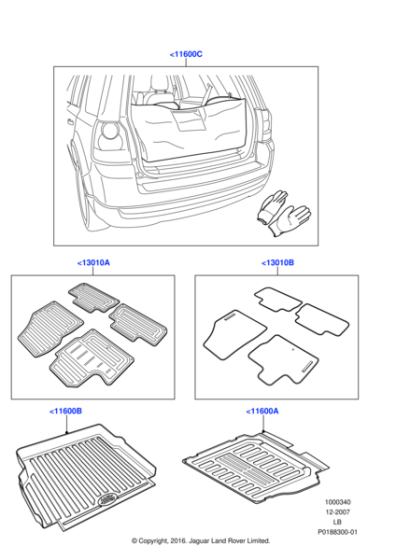 <11600C

<13010A

<13010B

<11600B

<11600A

1000340
12-2007
LB
P0188300-01

© Copyright, 2016. Jaguar Land Rover Limited.