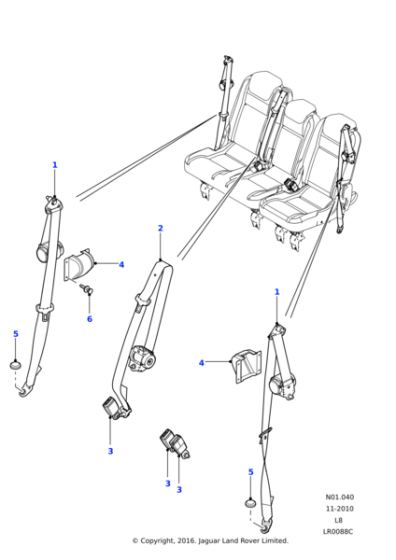 1
2
4
6
5
1
4
3
3
3
5
N01.040
11-2010
L8
LR0088C
© Copyright, 2016. Jaguar Land Rover Limited.