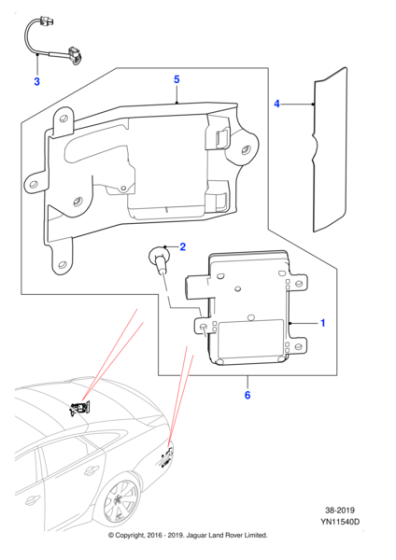 3

5

4

2

1

6

38-2019
YN11540D

© Copyright, 2016 - 2019. Jaguar Land Rover Limited.