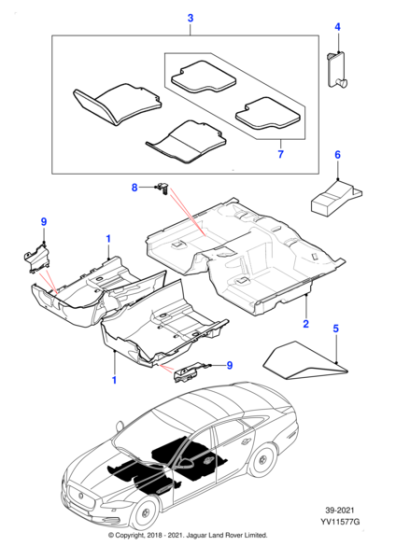 3
4
7
6
8
9
1
2
5
9
1
39-2021
YV11577G
© Copyright, 2018 - 2021. Jaguar Land Rover Limited.