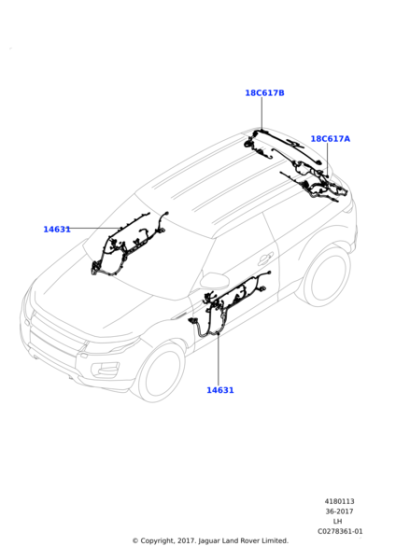 18C617B

18C617A

14631

14631

4180113
36-2017
LH
C0278361-01

© Copyright, 2017. Jaguar Land Rover Limited.