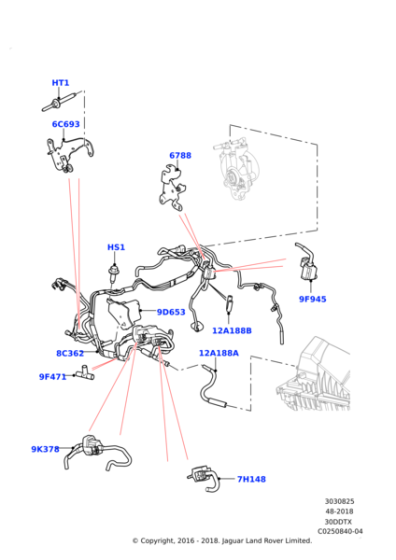 HT1

6C693

6788

HS1

9F945

9D653

12A188B

8C362

12A188A

9F471

9K378

7H148

3030825
48-2018
30DDTX
C0250840-04

© Copyright, 2016 - 2018. Jaguar Land Rover Limited.