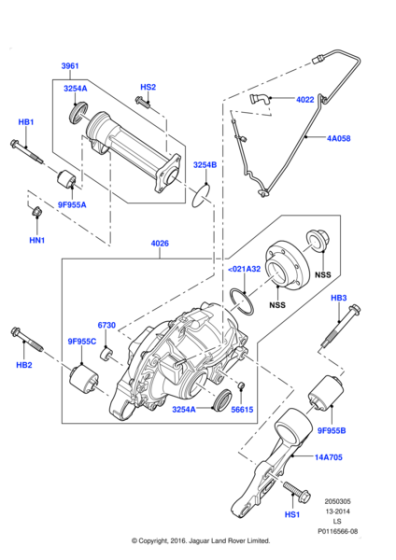 3961
3254A
HS2
HB1
4022
4A058
3254B
9F955A
HN1
4026
<021A32
NSS
NSS
HB3
6730
9F955C
HB2
3254A
56615
9F955B
14A705
HS1
2050305
13-2014
LS
P0116566-08
© Copyright, 2016. Jaguar Land Rover Limited.