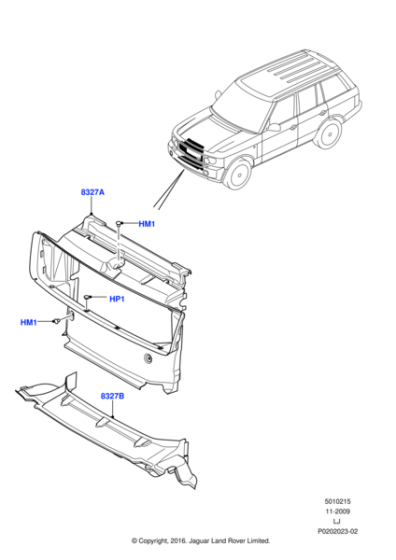 8327A

HM1

HP1

HM1

8327B

5010215
11-2009
LJ
P0202023-02

© Copyright, 2016. Jaguar Land Rover Limited.