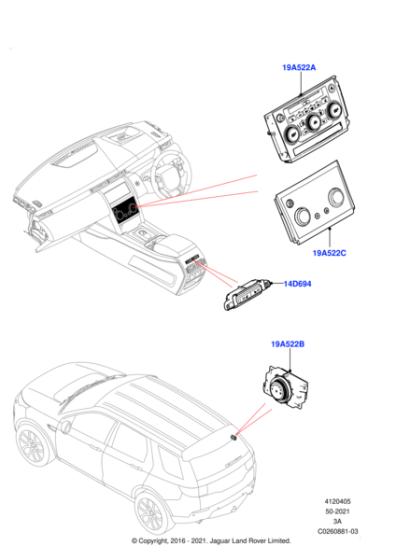 19A522A

19A522C

14D694

19A522B

4120405
50-2021
3A
C0260881-03

© Copyright, 2016 - 2021. Jaguar Land Rover Limited.